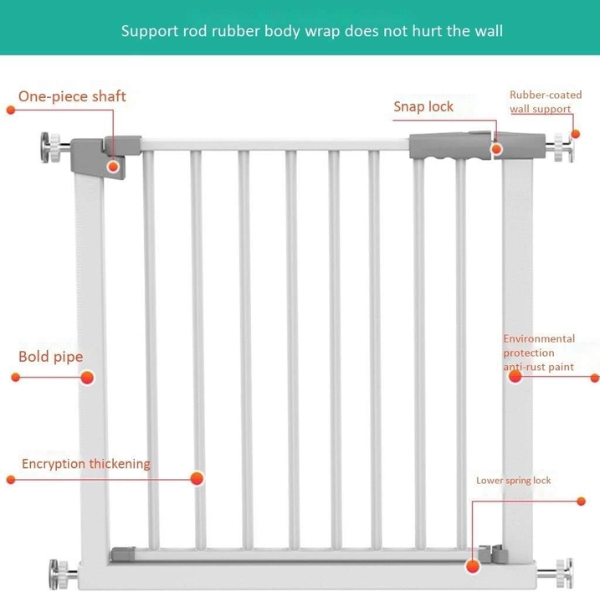 Support rod rubber body wrap does not hurt the wall

One-piece shaft

Snap lock

Rubber-coated wall support

Bold pipe

Environmental protection anti-rust paint

Encryption thickening

Lower spring lock