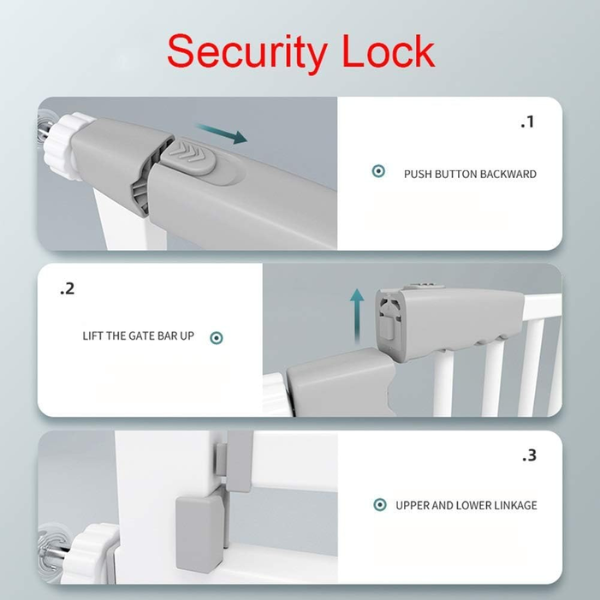 Security Lock

.1

PUSH BUTTON BACKWARD

.2

LIFT THE GATE BAR UP

.3

UPPER AND LOWER LINKAGE