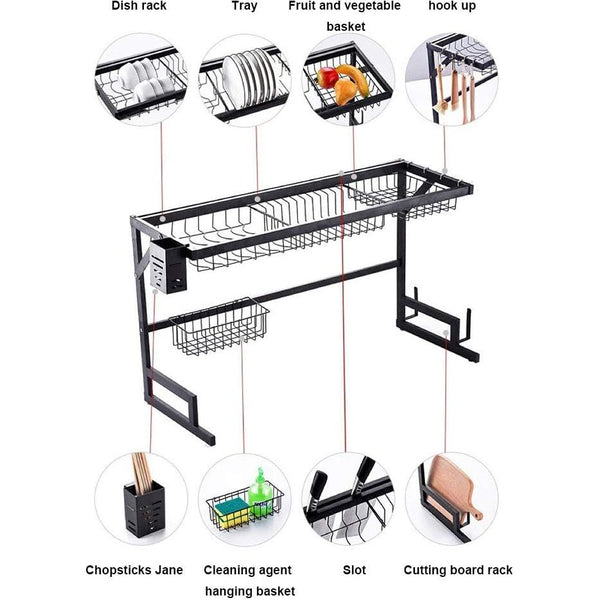 Dish rack

Tray

Fruit and vegetable basket

hook up

Chopsticks Jane

Cleaning agent hanging basket

Slot

Cutting board rack