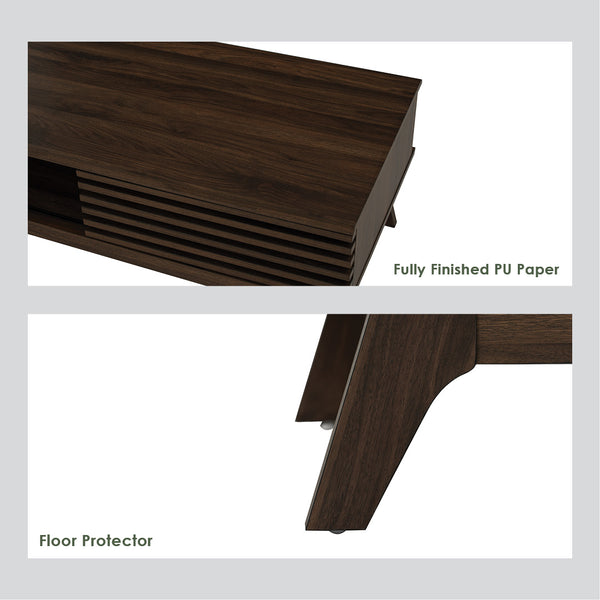 Fully Finished PU Paper

Floor Protector