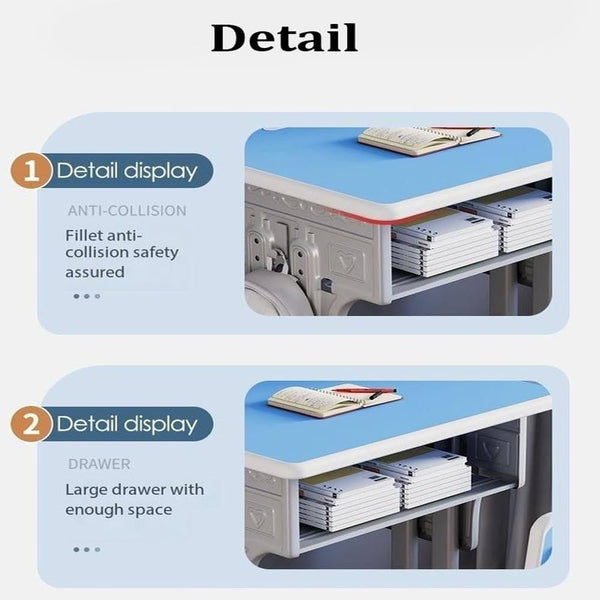 Detail

1 Detail display

ANTI-COLLISION

Fillet anti-collision safety assured

2 Detail display

DRAWER

Large drawer with enough space