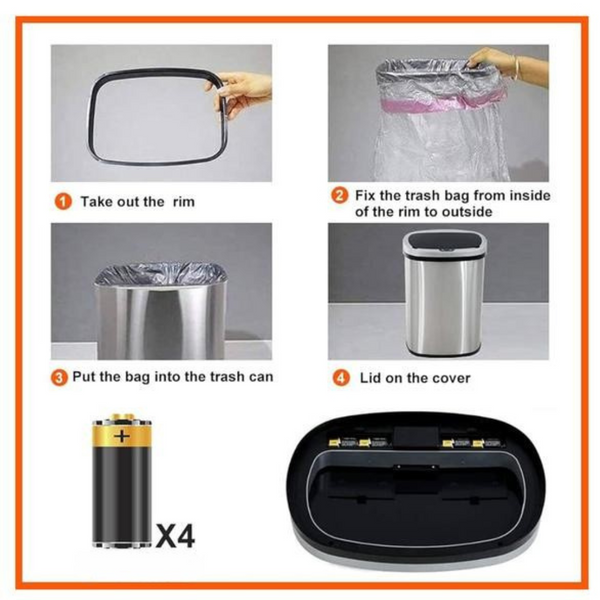 1 Take out the rim

2 Fix the trash bag from inside of the rim to outside

3 Put the bag into the trash can

4 Lid on the cover

+

X4