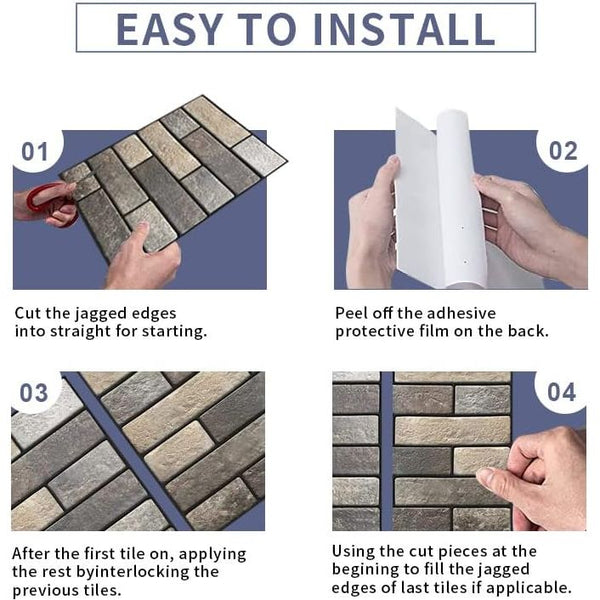 EASY TO INSTALL

01

Cut the jagged edges into straight for starting.

02

Peel off the adhesive protective film on the back.

03

After the first tile on, applying the rest byinterlocking the previous tiles.

04

Using the cut pieces at the begining to fill the jagged edges of last tiles if applicable.