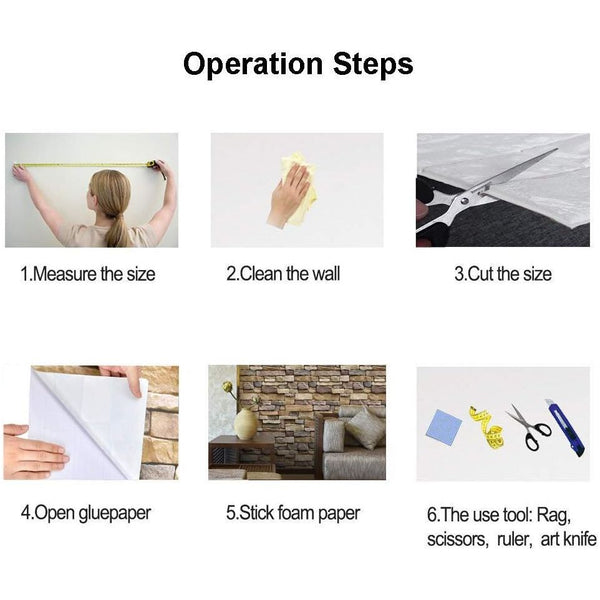 Operation Steps

1.Measure the size

2.Clean the wall

3.Cut the size

4.Open gluepaper

5.Stick foam paper

6.The use tool: Rag, scissors, ruler, art knife