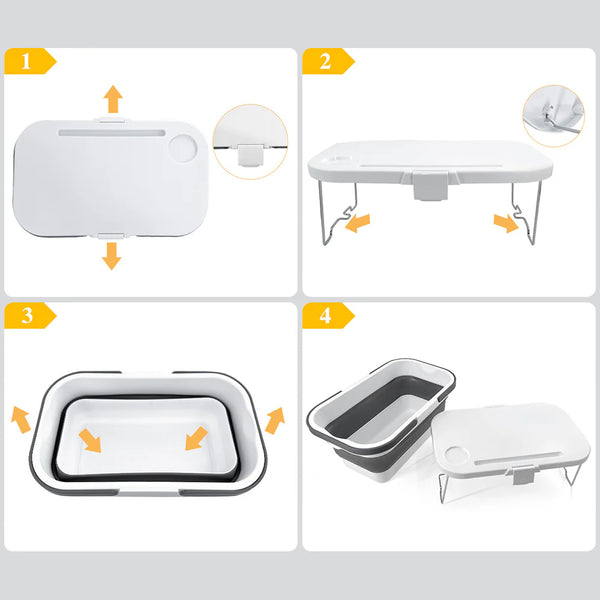 1

2

3

4