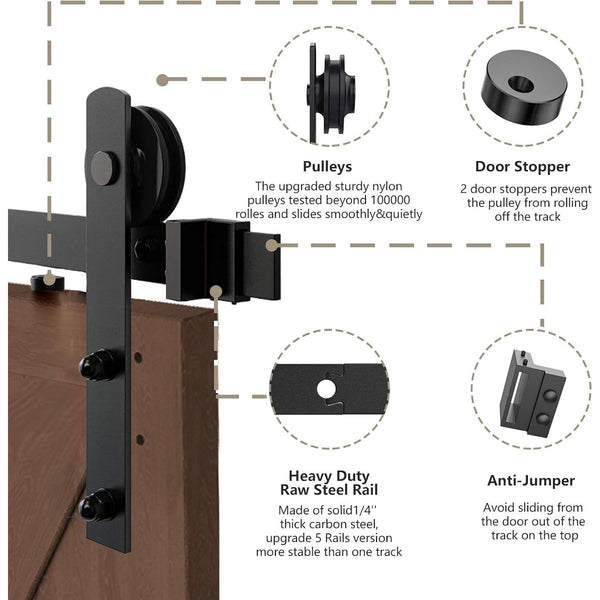 Pulleys

The upgraded sturdy nylon pulleys tested beyond 100000 rolles and slides smoothly&quietly

Door Stopper

2 door stoppers prevent the pulley from rolling off the track

Heavy Duty Raw Steel Rail

Made of solid1/4'' thick carbon steel, upgrade 5 Rails version more stable than one track

Anti-Jumper

Avoid sliding from the door out of the track on the top