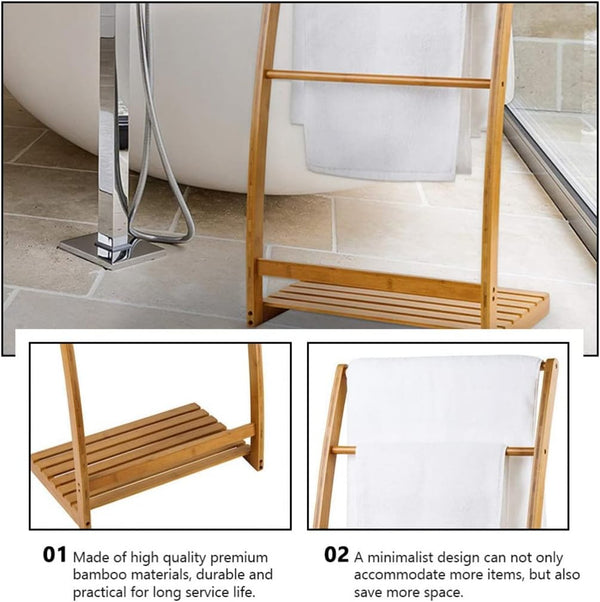 01 Made of high quality premium bamboo materials, durable and practical for long service life.

02 A minimalist design can not only accommodate more items, but also save more space.