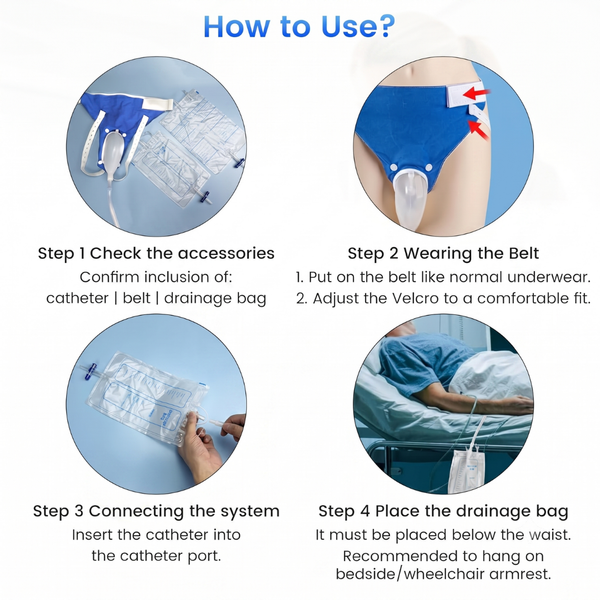 How to Use?

Step 1 Check the accessories
Confirm inclusion of:
catheter | belt | drainage bag

Step 2 Wearing the Belt
1. Put on the belt like normal underwear.
2. Adjust the Velcro to a comfortable fit.

Step 3 Connecting the system
Insert the catheter into the catheter port.

Step 4 Place the drainage bag
It must be placed below the waist.
Recommended to hang on bedside/wheelchair armrest.