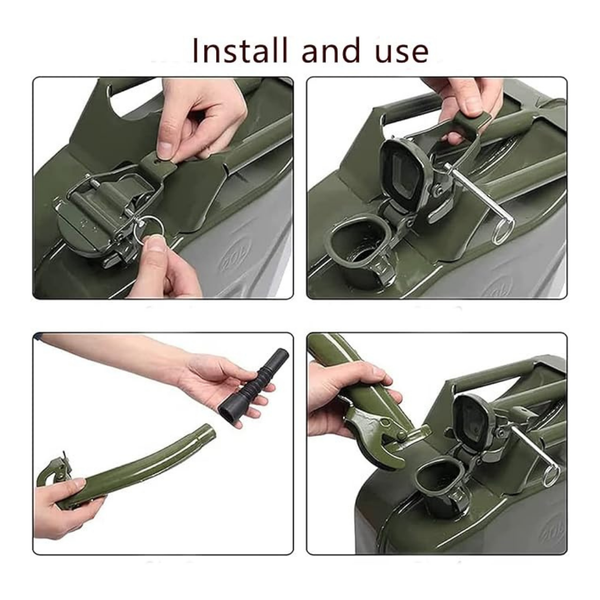 Install and use

20L

20L

20L