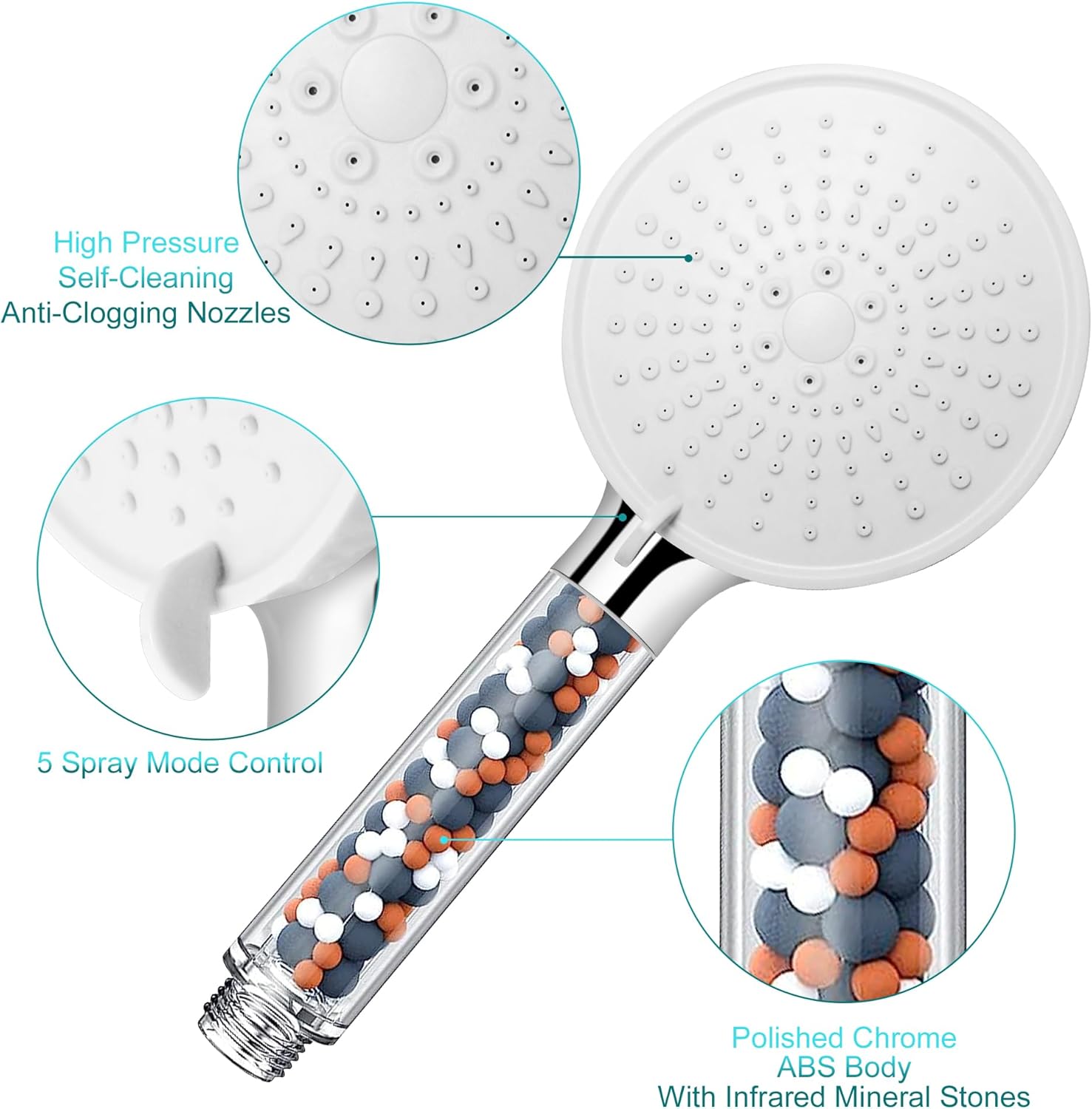 High Pressure
Self-Cleaning
Anti-Clogging Nozzles

5 Spray Mode Control

Polished Chrome
ABS Body
With Infrared Mineral Stones