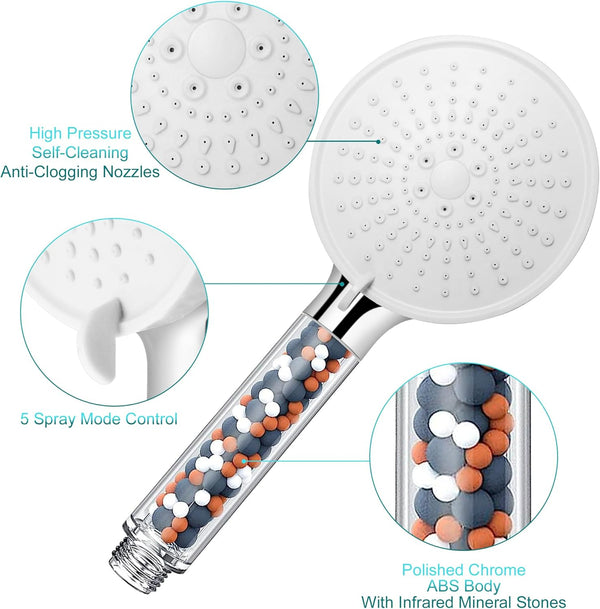 High Pressure
Self-Cleaning
Anti-Clogging Nozzles

5 Spray Mode Control

Polished Chrome
ABS Body
With Infrared Mineral Stones