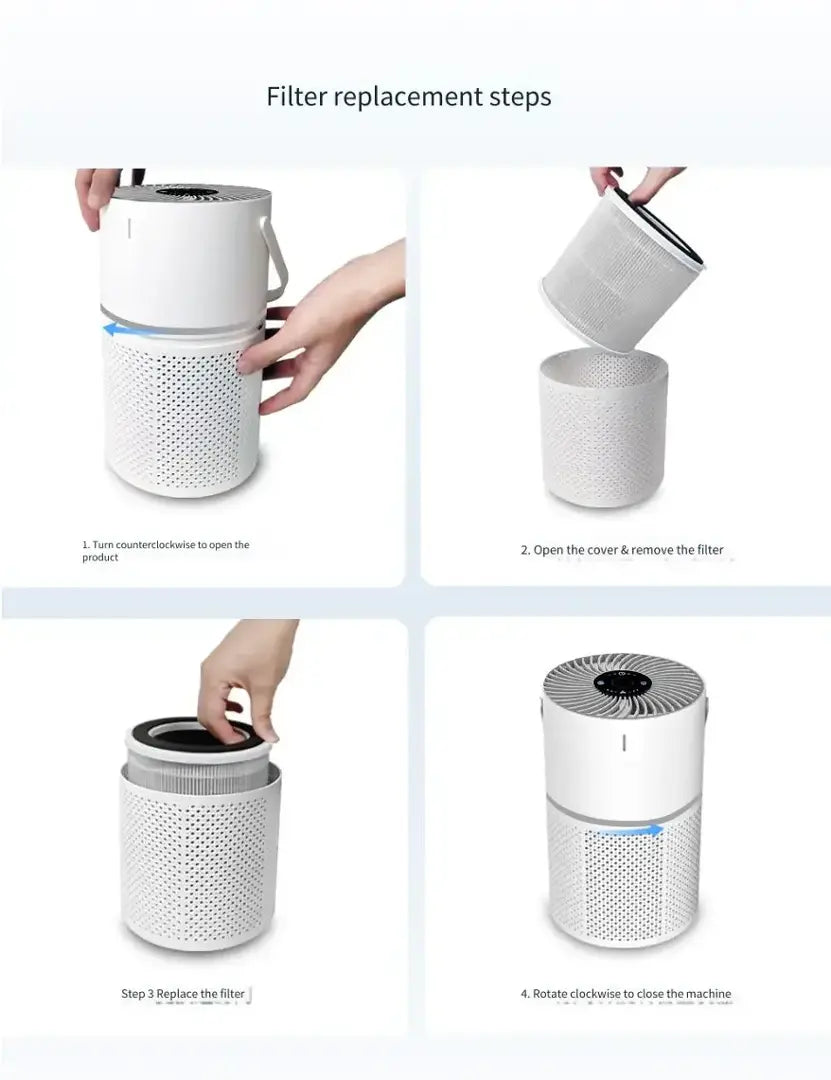 Filter replacement steps

1. Turn counterclockwise to open the product

2. Open the cover & remove the filter

Step 3 Replace the filter

4. Rotate clockwise to close the machine