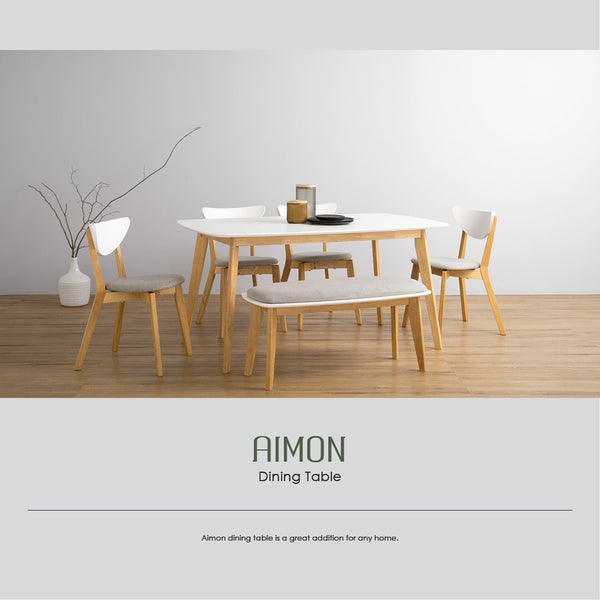 AIMON

Dining Table

Aimon dining table is a great addition for any home.