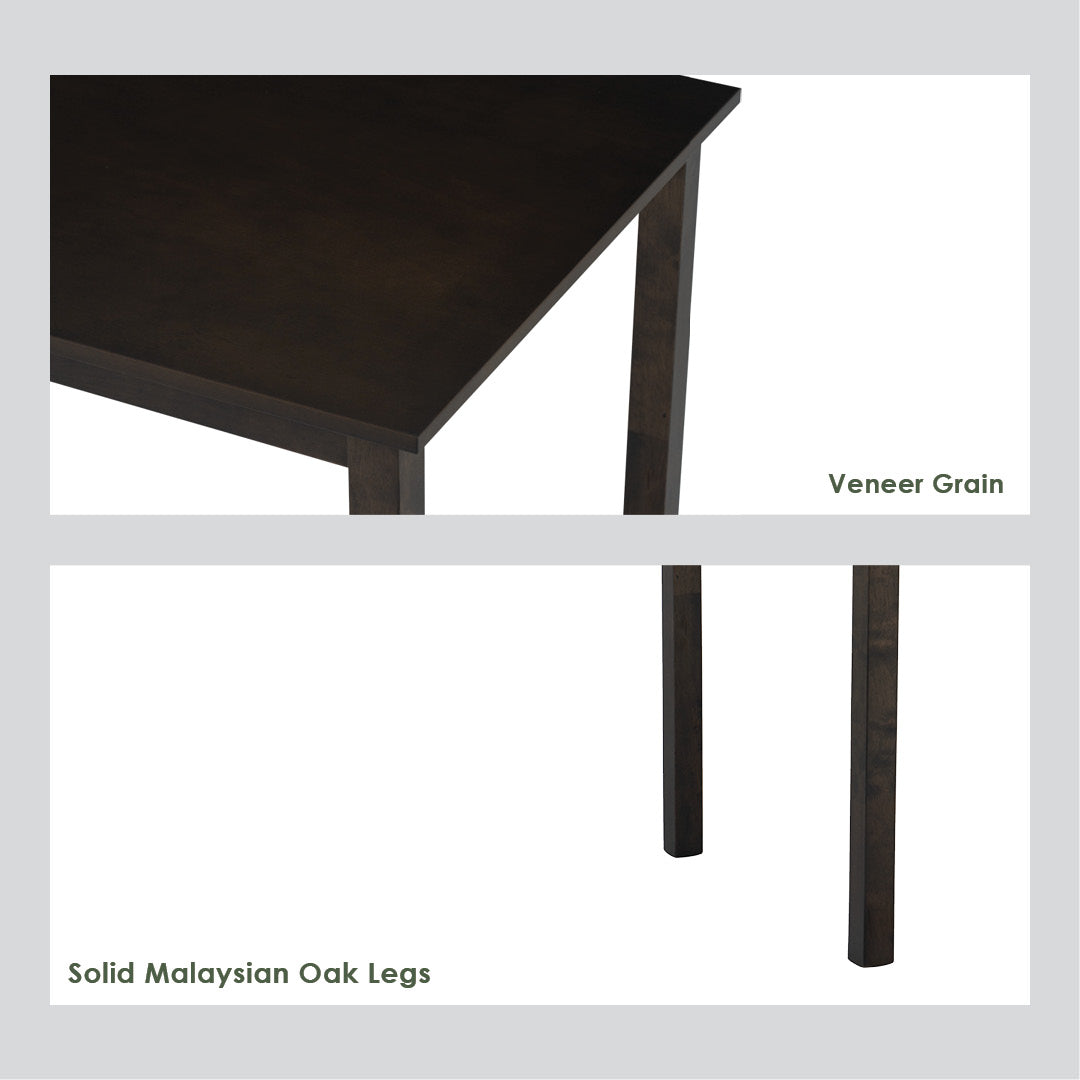 Veneer Grain

Solid Malaysian Oak Legs