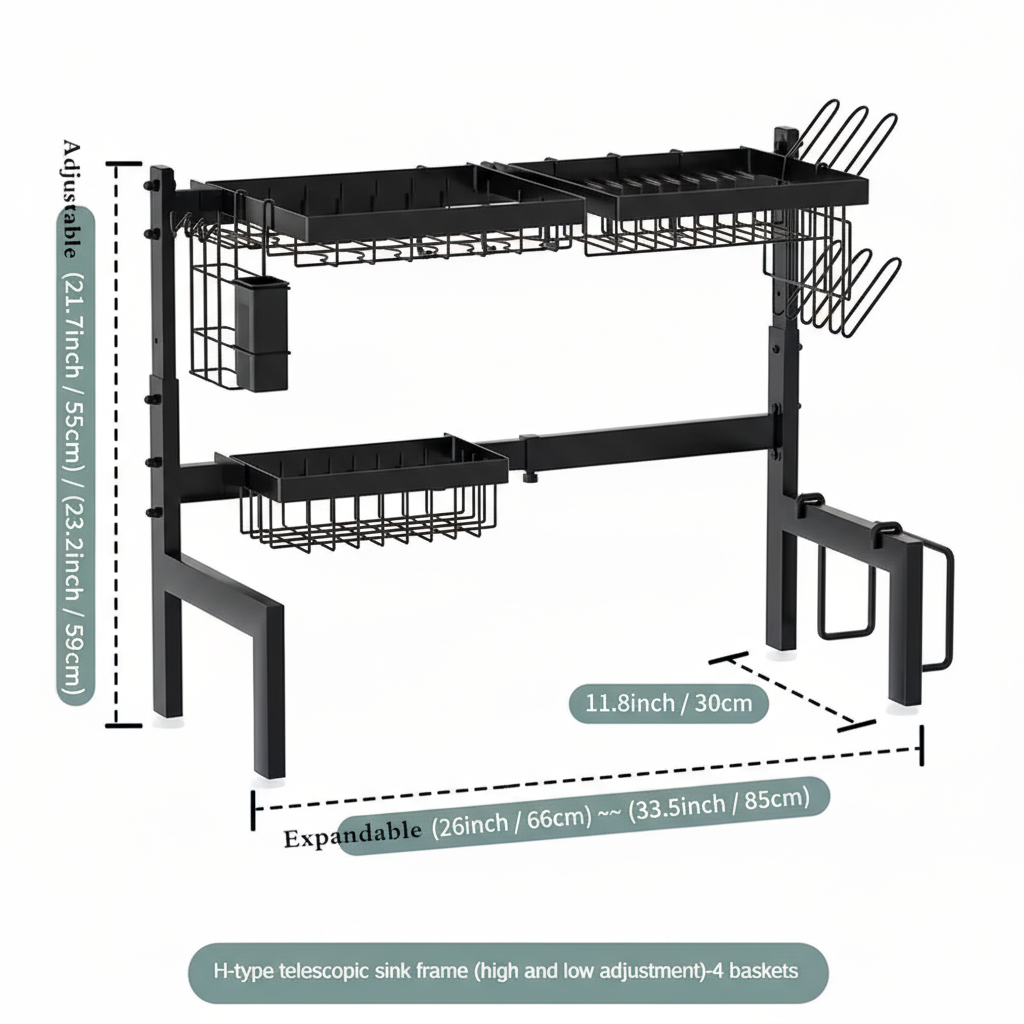 Adjustable (21.7inch / 55cm) / (23.2inch / 59cm)

11.8inch / 30cm

Expandable (26inch / 66cm) ~~ (33.5inch / 85cm)

H-type telescopic sink frame (high and low adjustment)-4 baskets