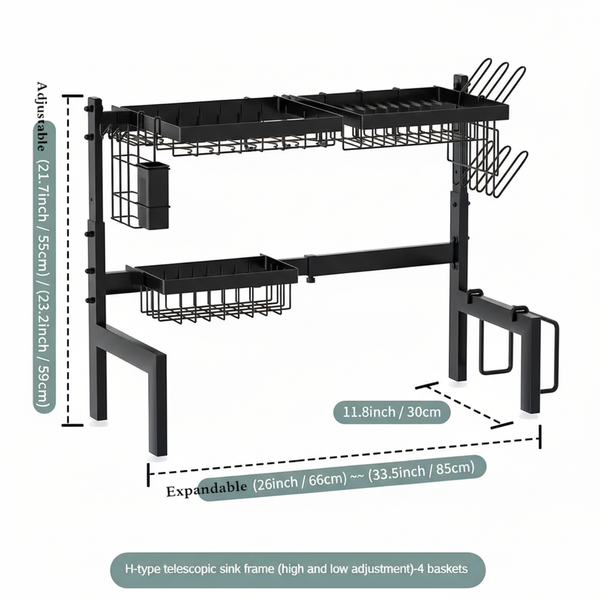 Adjustable (21.7inch / 55cm) / (23.2inch / 59cm)

11.8inch / 30cm

Expandable (26inch / 66cm) ~~ (33.5inch / 85cm)

H-type telescopic sink frame (high and low adjustment)-4 baskets