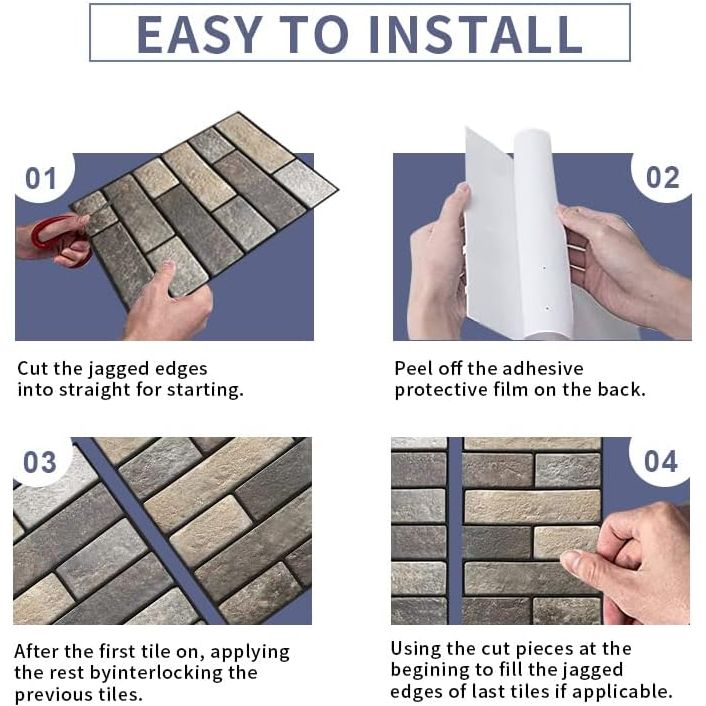 EASY TO INSTALL

01

Cut the jagged edges into straight for starting.

02

Peel off the adhesive protective film on the back.

03

After the first tile on, applying the rest byinterlocking the previous tiles.

04

Using the cut pieces at the begining to fill the jagged edges of last tiles if applicable.