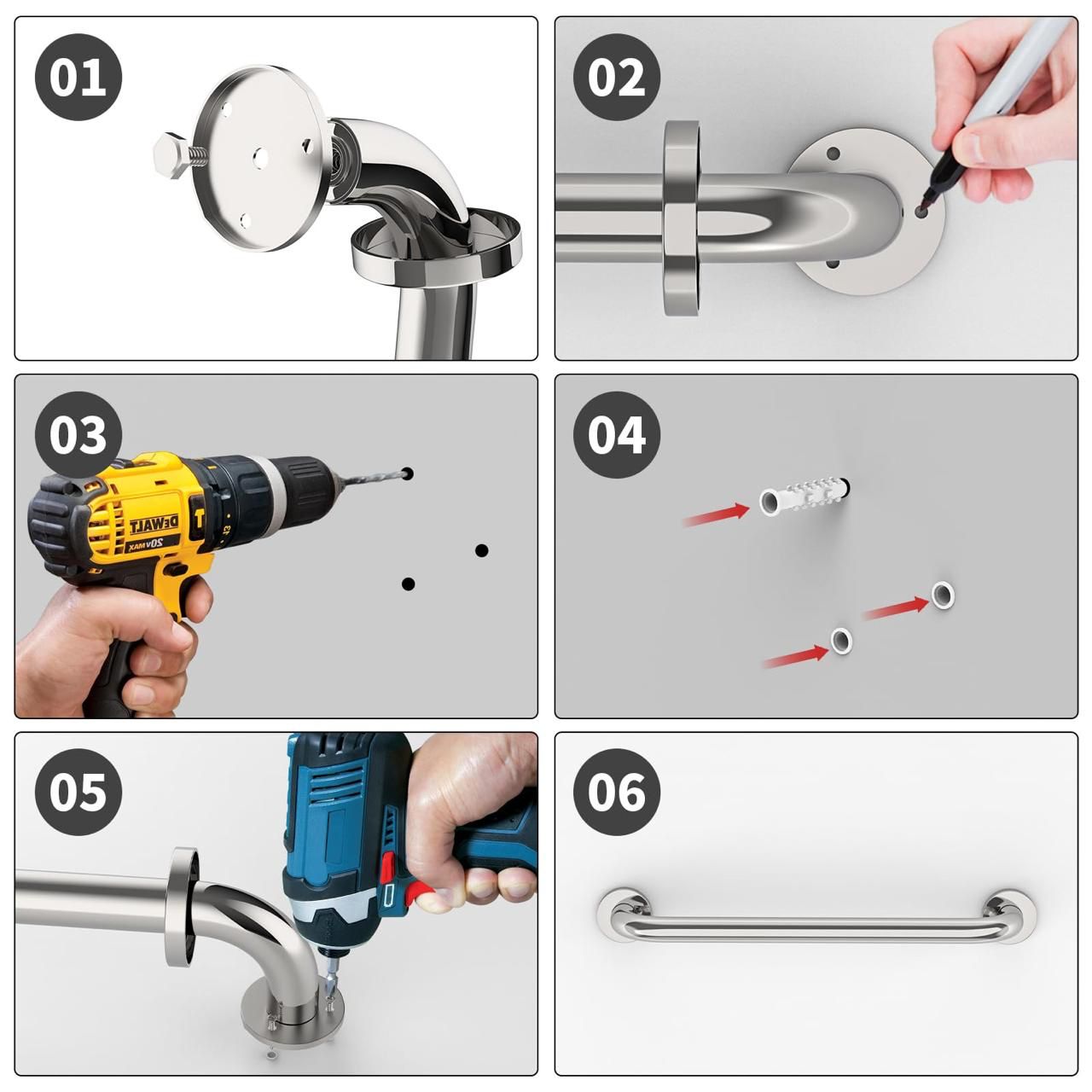 01

02

03

DEWALT
20V MAX

04

05

06