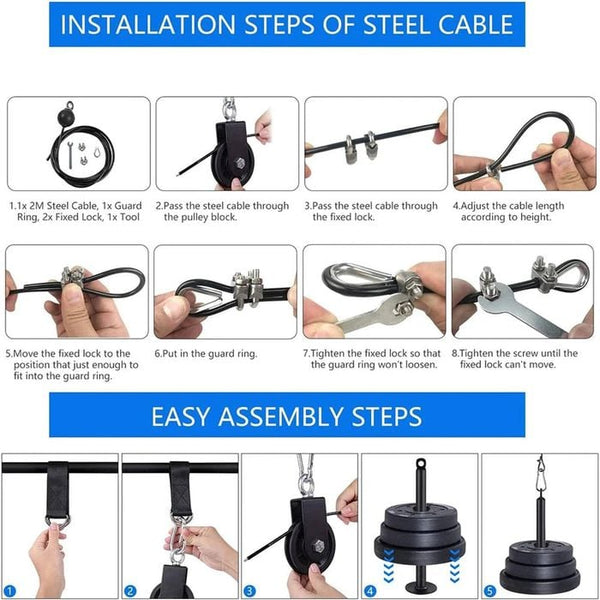 INSTALLATION STEPS OF STEEL CABLE

1.1x 2M Steel Cable, 1x Guard Ring, 2x Fixed Lock, 1x Tool

2.Pass the steel cable through the pulley block.

3.Pass the steel cable through the fixed lock.

4.Adjust the cable length according to height.

5.Move the fixed lock to the position that just enough to fit into the guard ring.

6.Put in the guard ring.

7.Tighten the fixed lock so that the guard ring won't loosen.

8.Tighten the screw until the fixed lock can't move.

EASY ASSEMBLY STEPS

1

2

3

4

5